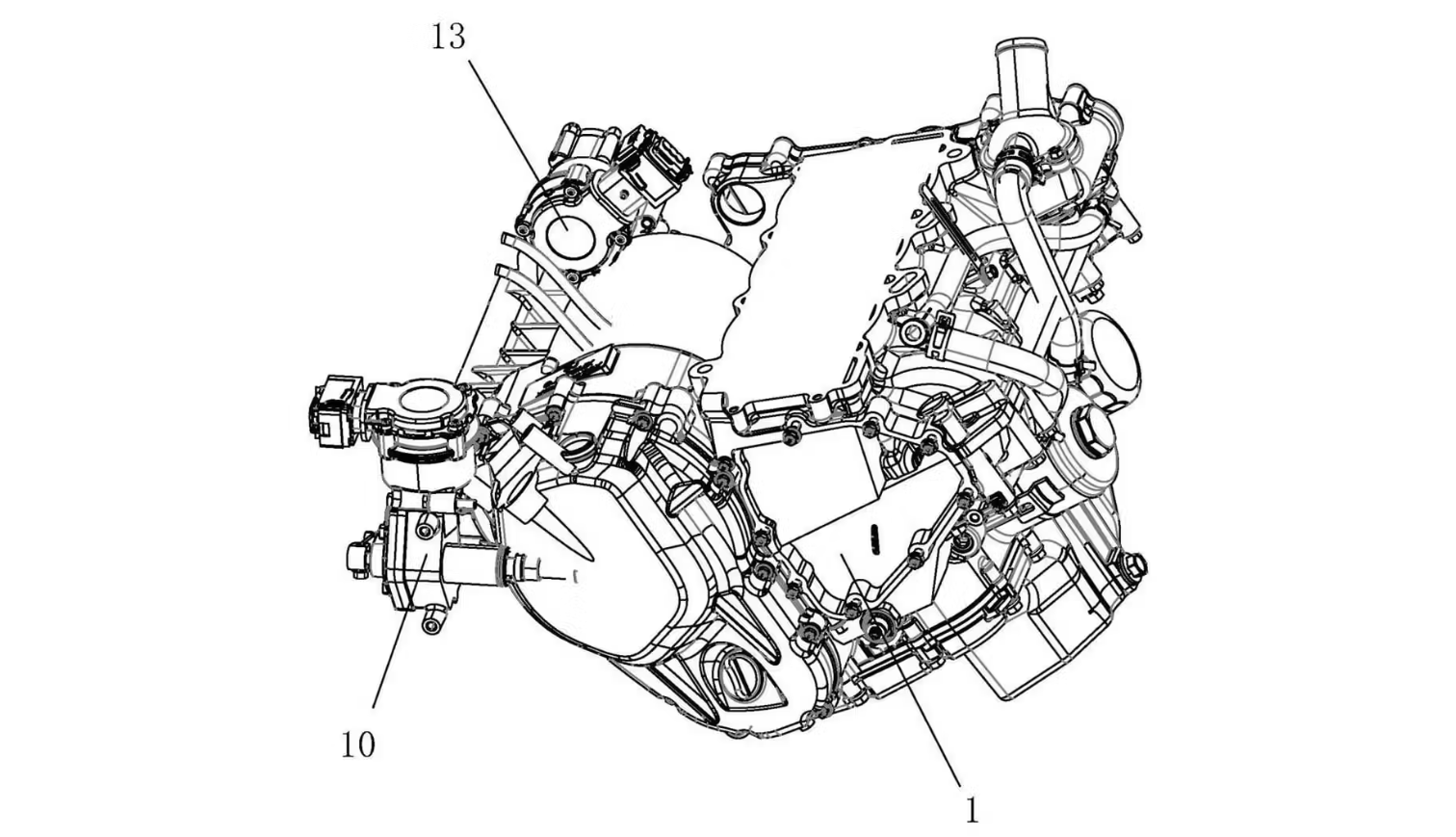 13

10

1