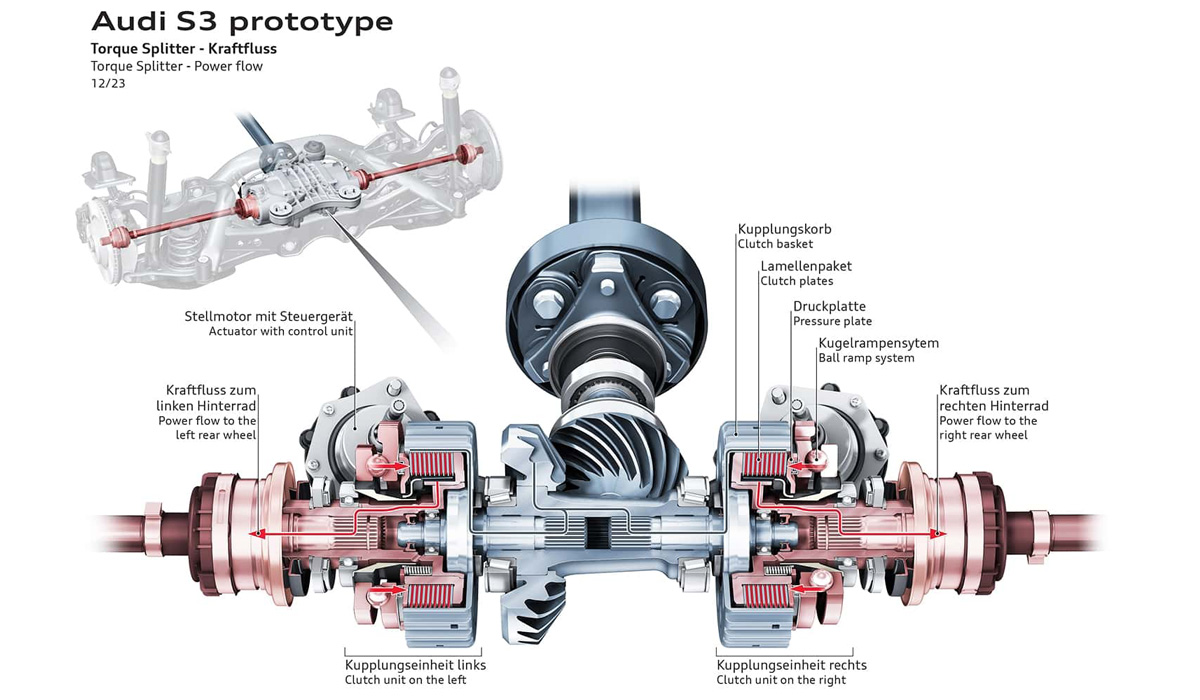 Audi S3 prototype
Torque Splitter - Kraftfluss
Torque Splitter - Power flow
12/23

Stellmotor mit Steuergerät
Actuator with control unit

Kraftfluss zum linken Hinterrad
Power flow to the left rear wheel

Kupplungskorb
Clutch basket

Lamellenpaket
Clutch plates

Druckplatte
Pressure plate

Kugelrampensytem
Ball ramp system

Kraftfluss zum rechten Hinterrad
Power flow to the right rear wheel

Kupplungseinheit links
Clutch unit on the left

Kupplungseinheit rechts
Clutch unit on the right