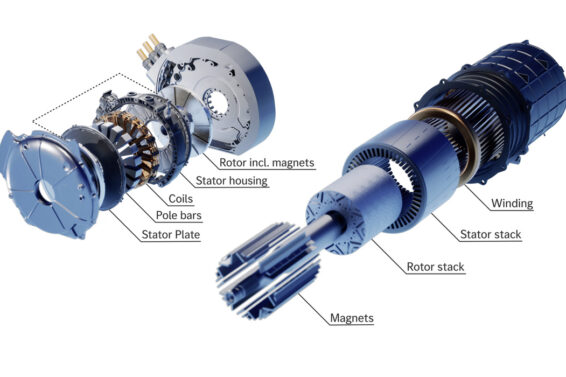 Rotor incl. magnets
Stator housing
Coils
Pole bars
Stator Plate
Winding
Stator stack
Rotor stack
Magnets