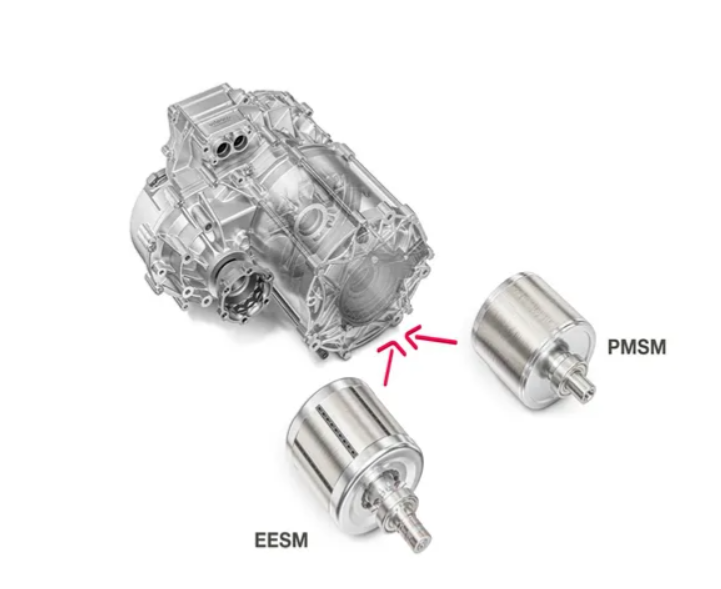 PMSM

EESM