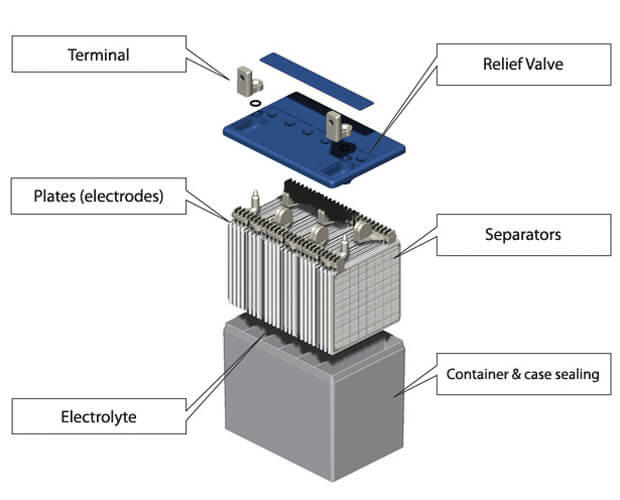 Terminal

Relief Valve

Plates (electrodes)

Separators

Container & case sealing

Electrolyte