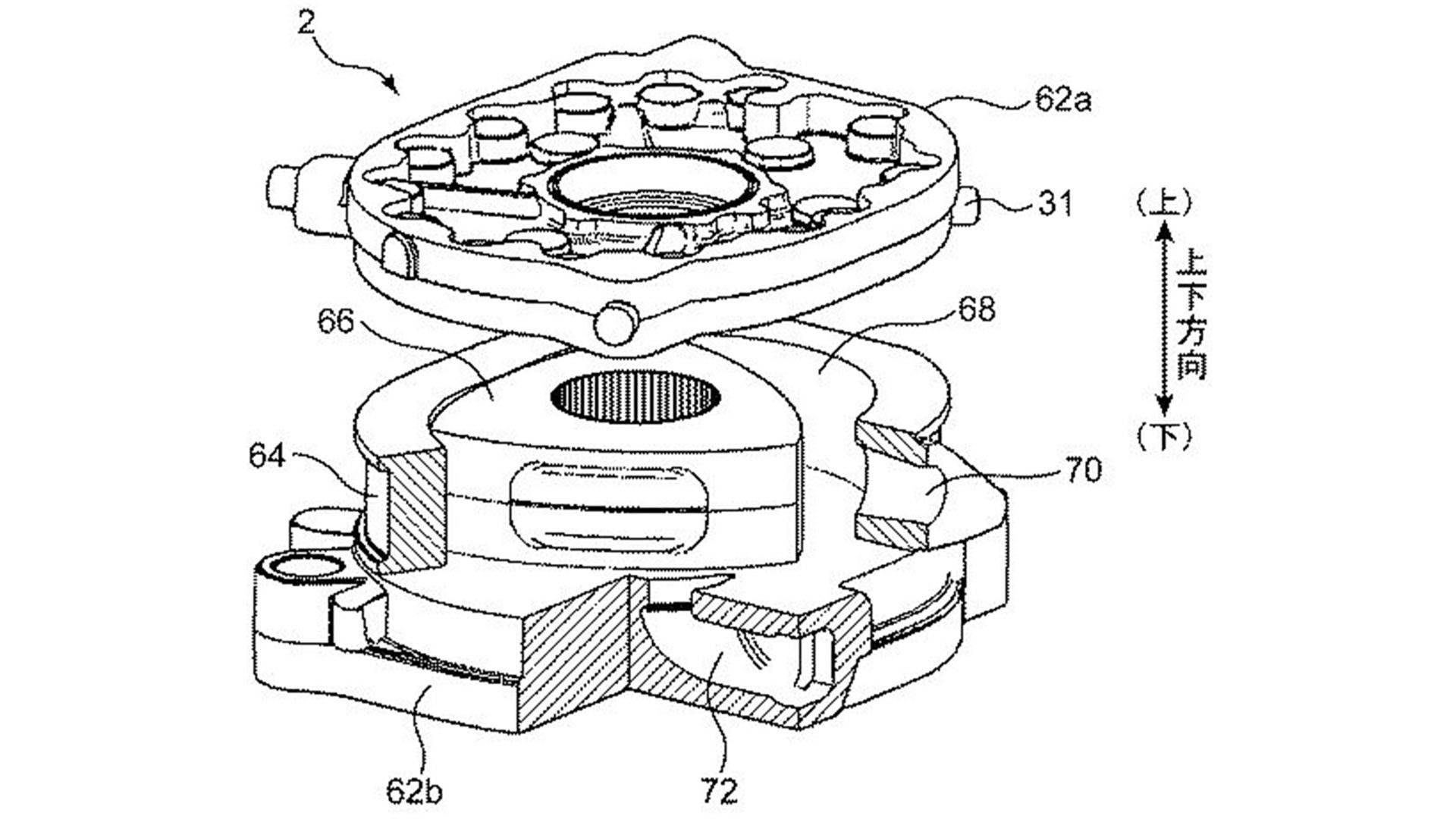 2

62a

31

(上)

上下方向

(下)

66

68

64

70

62b

72