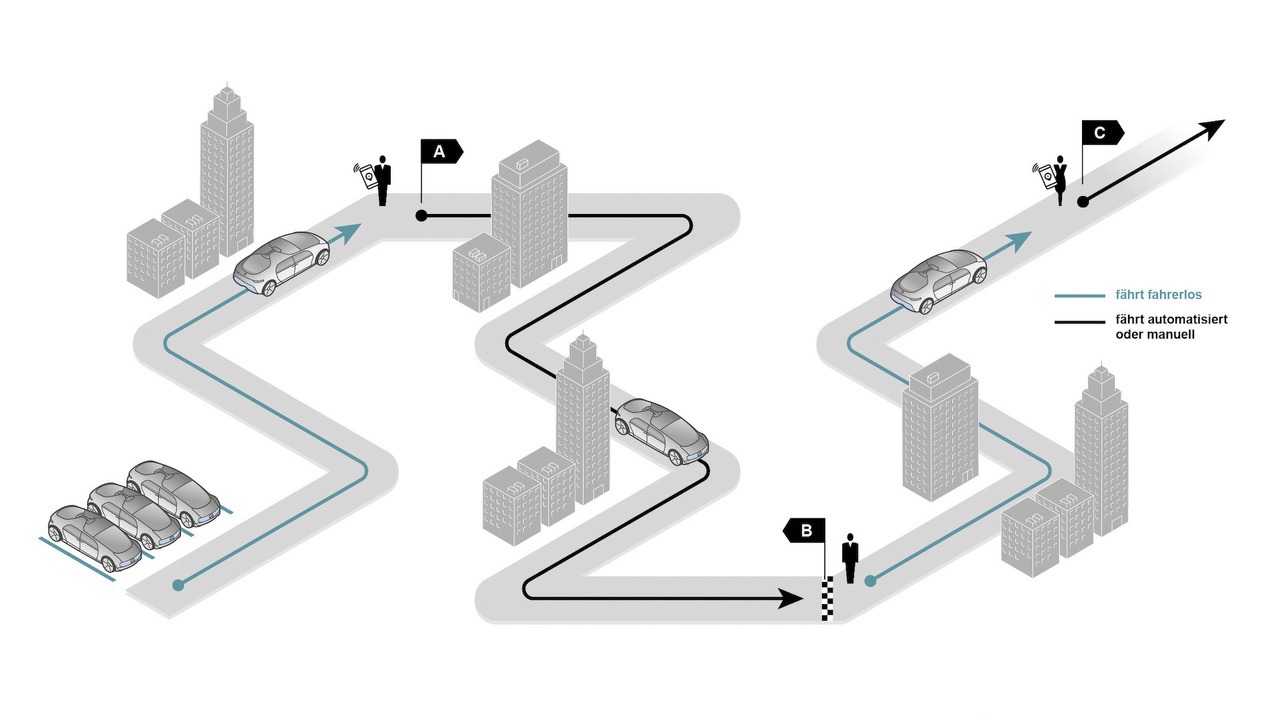 A

C

fährt fahrerlos

fährt automatisiert oder manuell

B